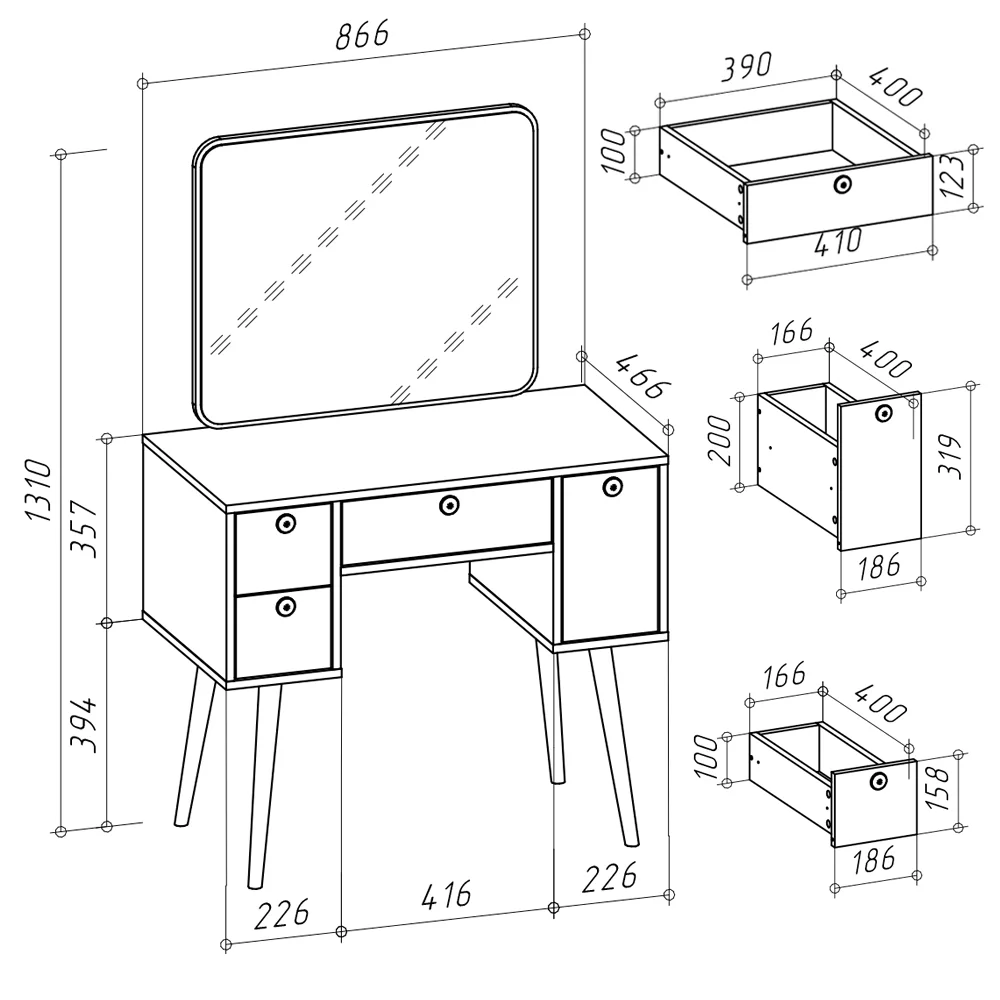 866

1310

357

394

466

226

416

226

390

400

100

123

410

166

400

200

319

186

166

400

100

158

186