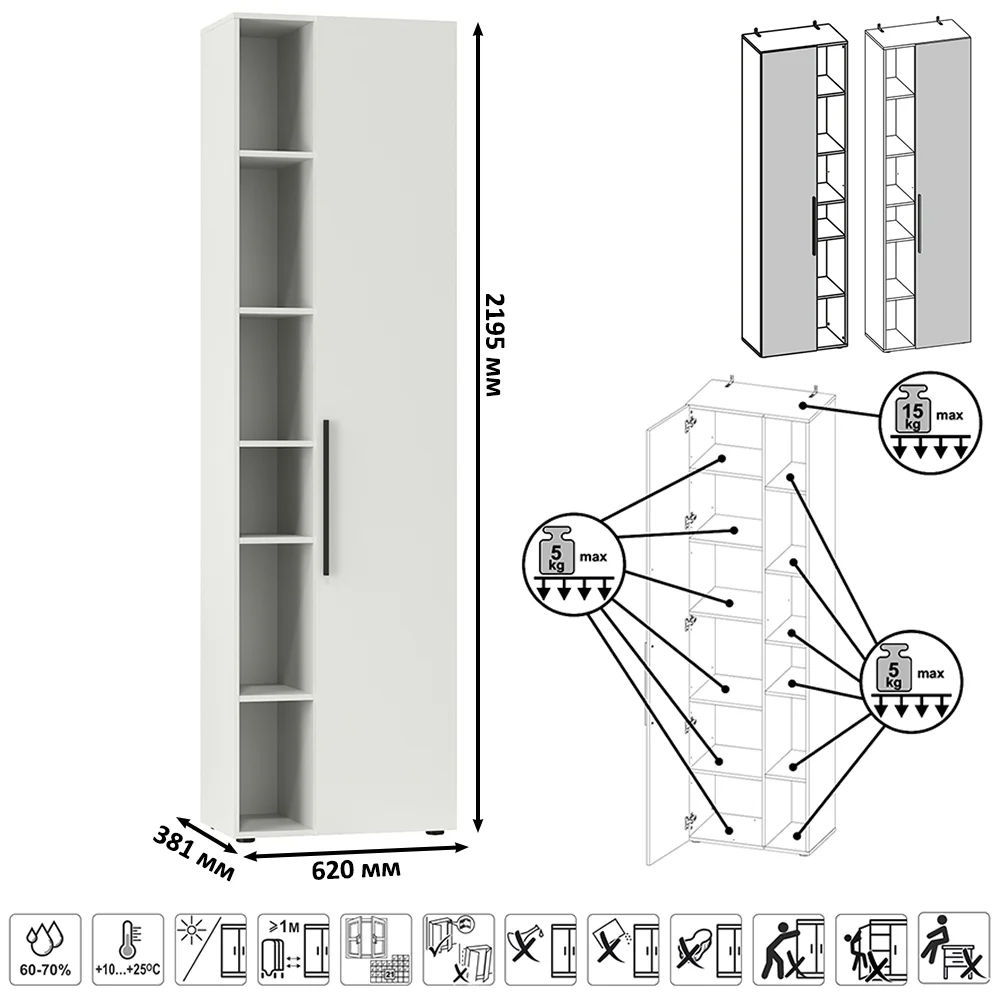 2195 мм
381 мм
620 мм
15 kg max
5 kg max
5 kg max
60-70%
+10...+25°C
≥1м
21