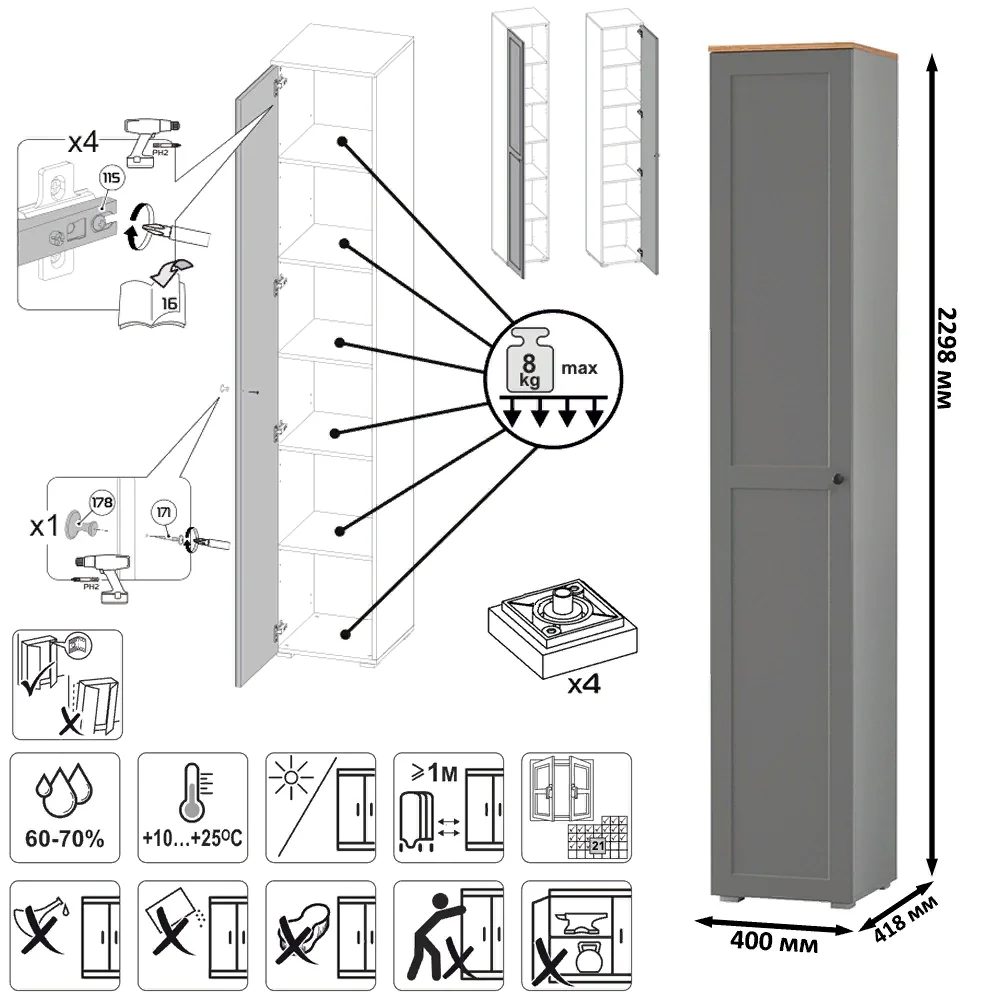 x4
PH2
115
16
8 kg
max
x1
178
171
PH2
x4
60-70%
+10...+25°C
⩾1м
21
2298 мм
400 мм
418 мм