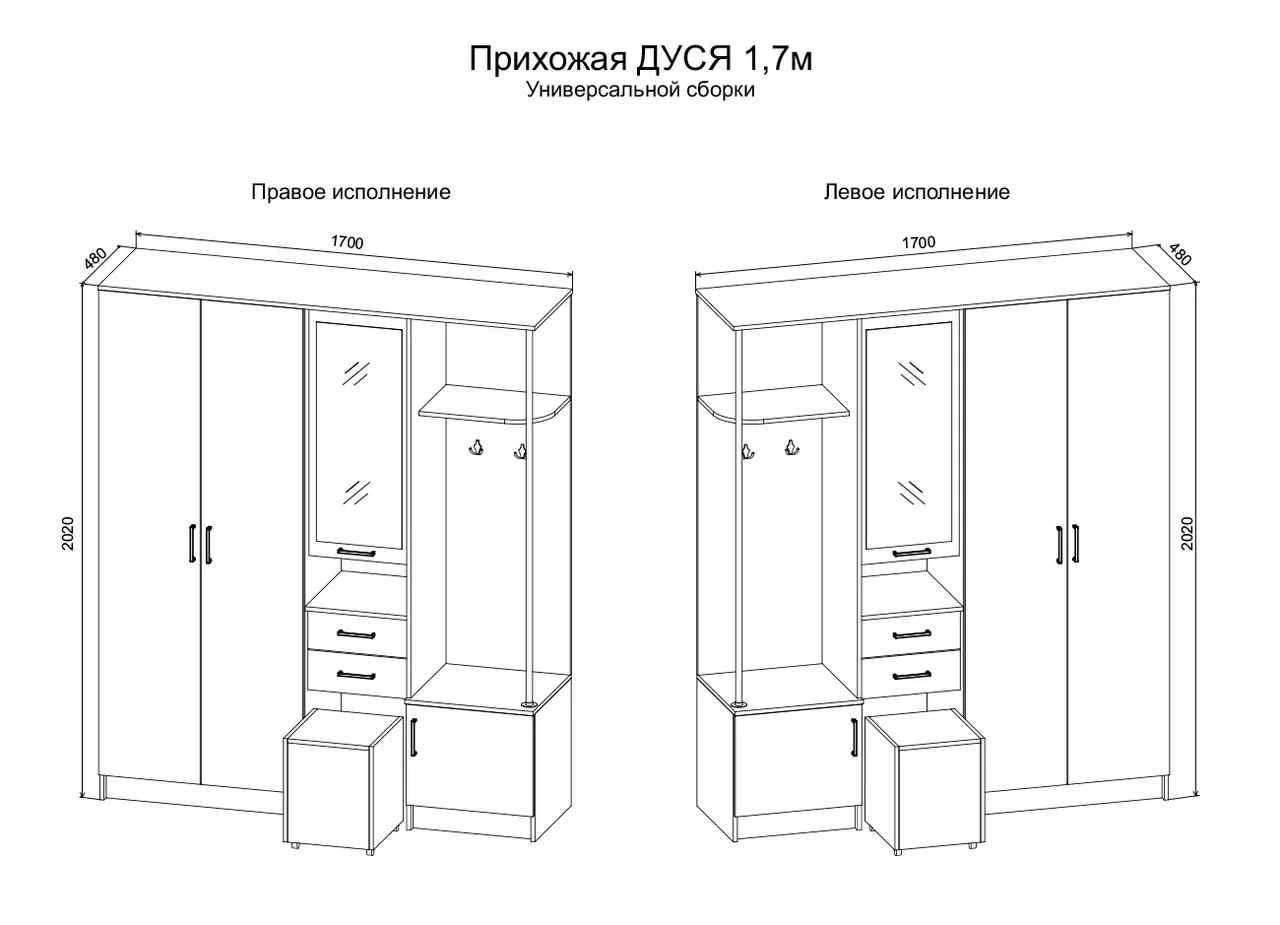 Прихожая ДУСЯ 1,7м
Универсальной сборки

Правое исполнение

480
1700
2020

Левое исполнение

1700
480
2020