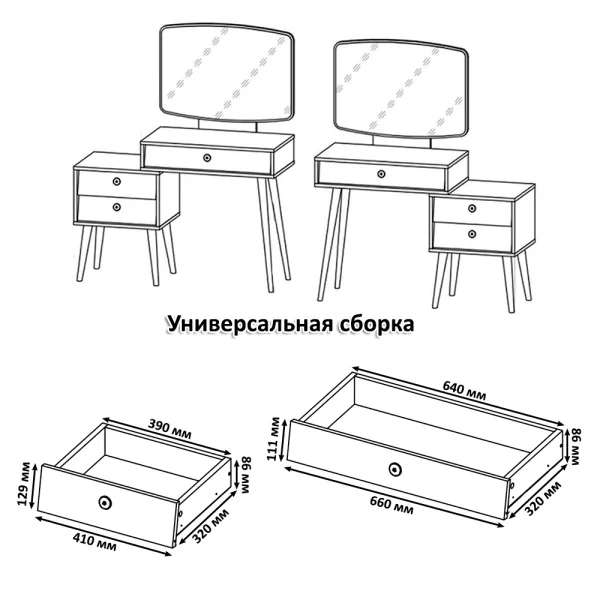 Универсальная сборка

390 мм

129 мм

98 мм

410 мм

320 мм

640 мм

111 мм

98 мм

660 мм

320 мм